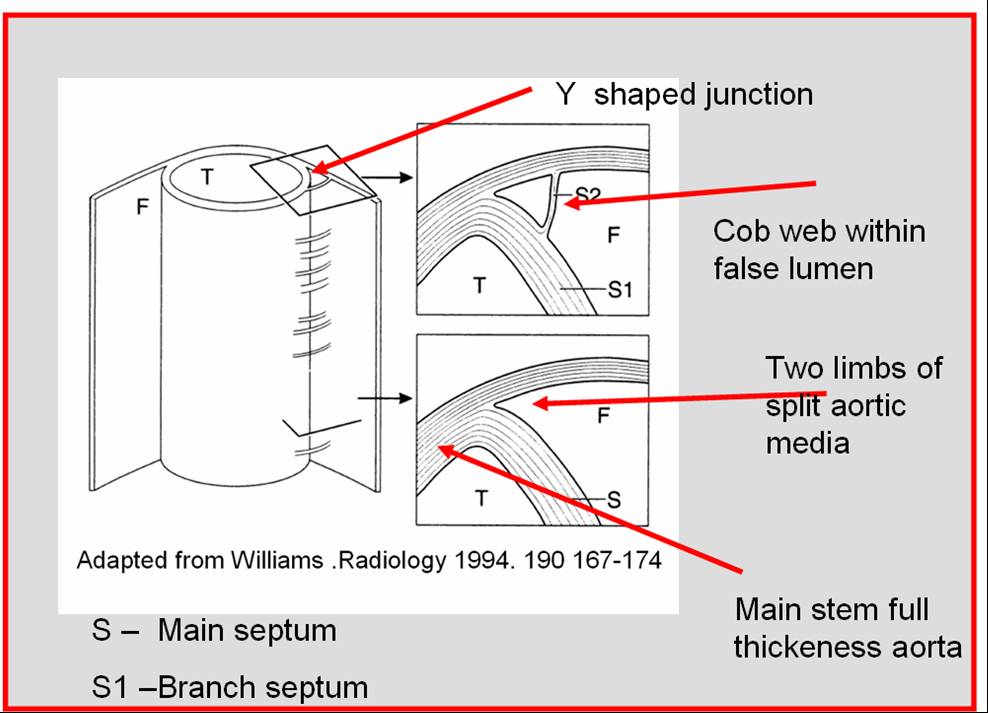 Y shaped junction

T

F

S2

F

T

S1

Cob web within false lumen

Two limbs of split aortic media

F

T

S

Adapted from Williams .Radiology 1994. 190 167-174

Main stem full thickeness aorta

S – Main septum

S1 –Branch septum